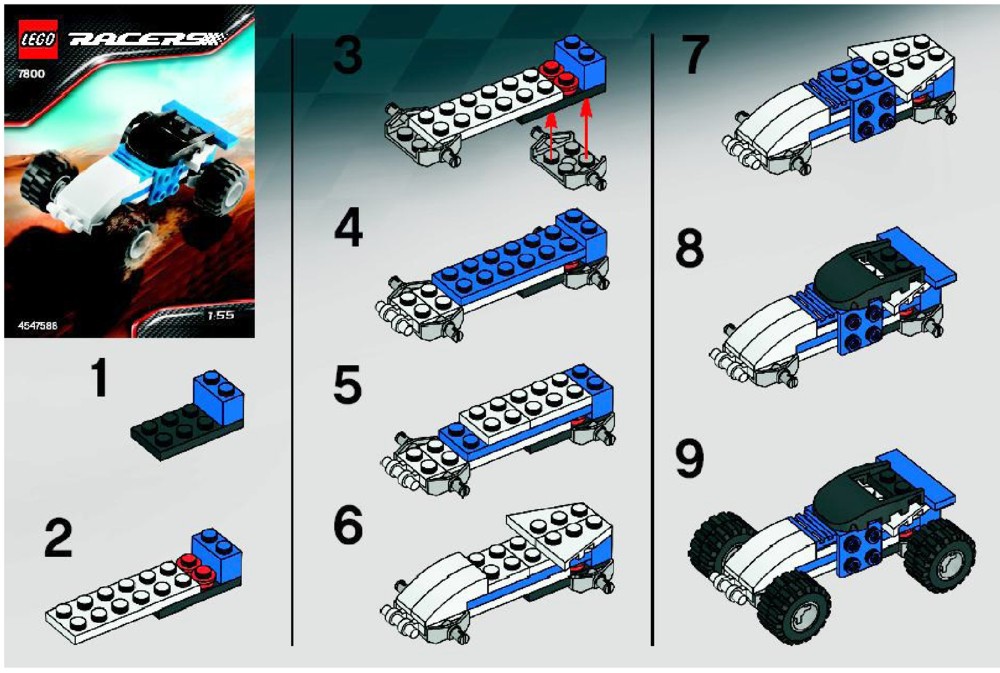 LEGO RACERS
7800

4547588
1:55

1

2

3

4

5

6

7

8

9